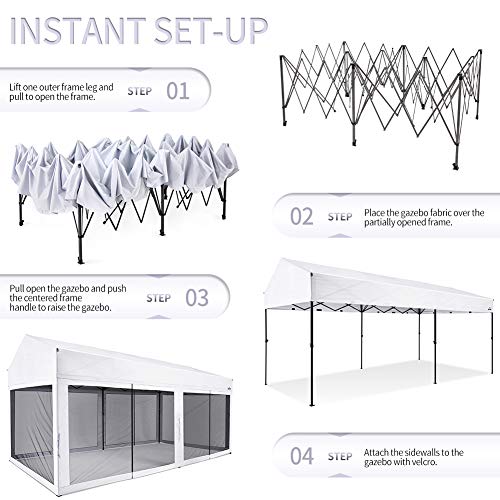 INSTANT SET-UP

Lift one outer frame leg and pull to open the frame.

STEP 01

02 STEP

Place the gazebo fabric over the partially opened frame.

Pull open the gazebo and push the centered frame handle to raise the gazebo.

STEP 03

04 STEP

Attach the sidewalls to the gazebo with velcro.