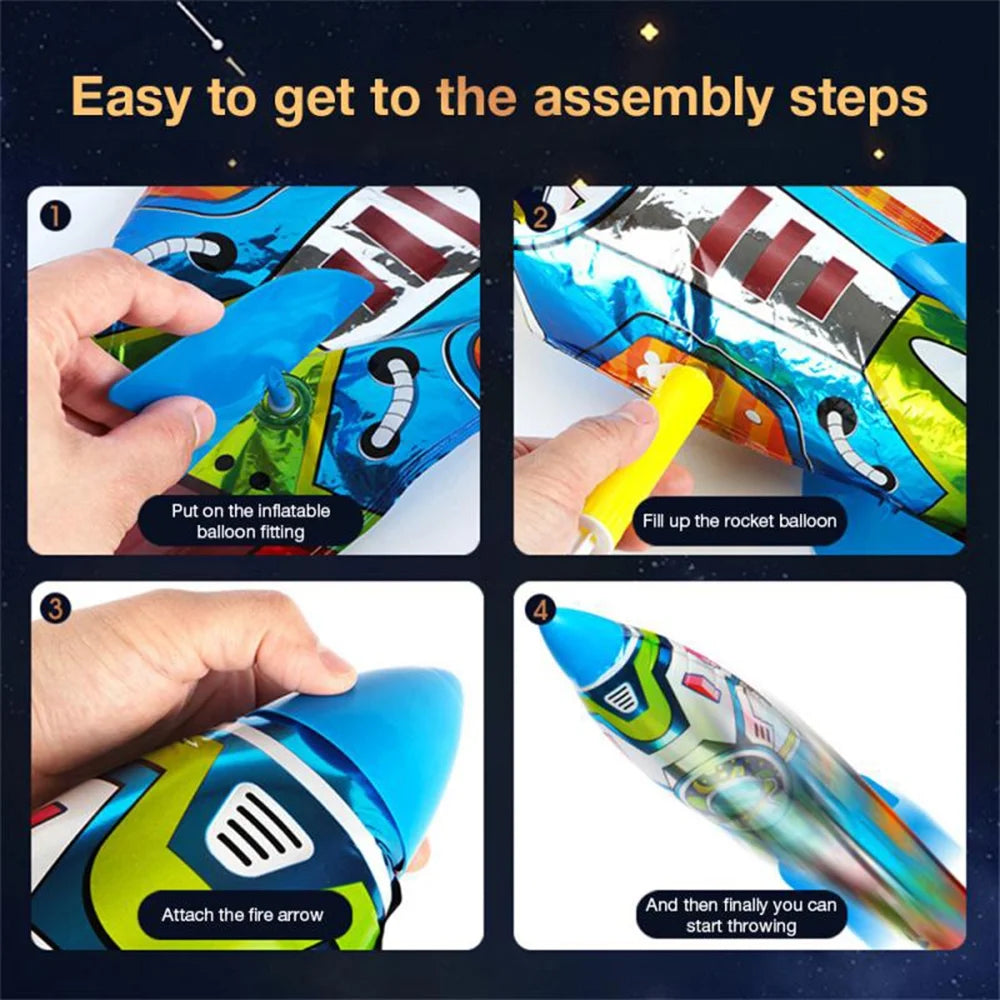 Easy to get to the assembly steps

1
Put on the inflatable balloon fitting

2
Fill up the rocket balloon

3
Attach the fire arrow

4
And then finally you can start throwing