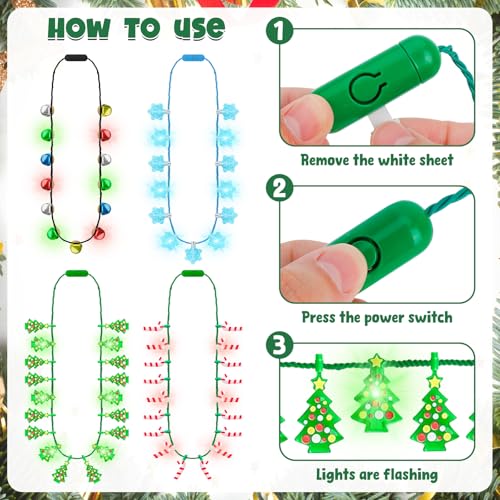 HOW TO USE

1

Remove the white sheet

2

Press the power switch

3

Lights are flashing